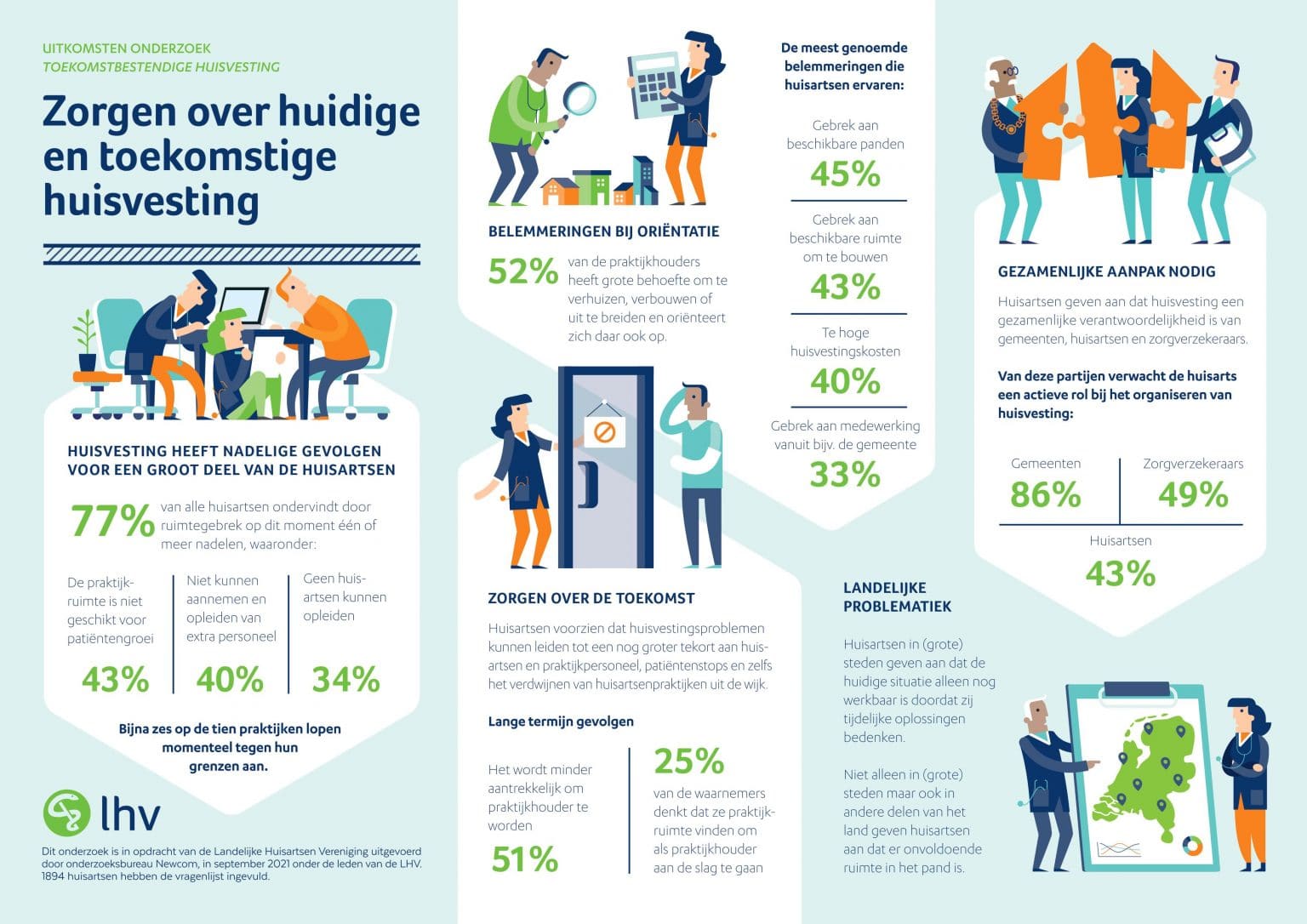 UITKOMSTEN ONDERZOEK
TOEKOMSTBESTENDIGE HUISVESTING

Zorgen over huidige en toekomstige huisvesting

HUISVESTING HEEFT NADELIGE GEVOLGEN VOOR EEN GROOT DEEL VAN DE HUISARTSEN

77% van alle huisartsen ondervindt door ruimtegebrek op dit moment één of meer nadelen, waaronder:

De praktijkruimte is niet geschikt voor patiëntengroei
43%

Niet kunnen aannemen en opleiden van extra personeel
40%

Geen huisartsen kunnen opleiden
34%

Bijna zes op de tien praktijken lopen momenteel tegen hun grenzen aan.

lhv

Dit onderzoek is in opdracht van de Landelijke Huisartsen Vereniging uitgevoerd door onderzoeksbureau Newcom, in september 2021 onder de leden van de LHV. 1894 huisartsen hebben de vragenlijst ingevuld.

BELEMMERINGEN BIJ ORIËNTATIE

52% van de praktijkhouders heeft grote behoefte om te verhuizen, verbouwen of uit te breiden en oriënteert zich daar ook op.

De meest genoemde belemmeringen die huisartsen ervaren:

Gebrek aan beschikbare panden
45%

Gebrek aan beschikbare ruimte om te bouwen
43%

Te hoge huisvestingskosten
40%

Gebrek aan medewerking vanuit bijv. de gemeente
33%

ZORGEN OVER DE TOEKOMST

Huisartsen voorzien dat huisvestingsproblemen kunnen leiden tot een nog groter tekort aan huisartsen en praktijkpersoneel, patiëntenstops en zelfs het verdwijnen van huisartsenpraktijken uit de wijk.

Lange termijn gevolgen

Het wordt minder aantrekkelijk om praktijkhouder te worden
51%

25%
van de waarnemers denkt dat ze praktijkruimte vinden om als praktijkhouder aan de slag te gaan

GEZAMENLIJKE AANPAK NODIG

Huisartsen geven aan dat huisvesting een gezamenlijke verantwoordelijkheid is van gemeenten, huisartsen en zorgverzekeraars.

Van deze partijen verwacht de huisarts een actieve rol bij het organiseren van huisvesting:

Gemeenten
86%

Zorgverzekeraars
49%

Huisartsen
43%

LANDELIJKE PROBLEMATIEK

Huisartsen in (grote) steden geven aan dat de huidige situatie alleen nog werkbaar is doordat zij tijdelijke oplossingen bedenken.

Niet alleen in (grote) steden maar ook in andere delen van het land geven huisartsen aan dat er onvoldoende ruimte in het pand is.